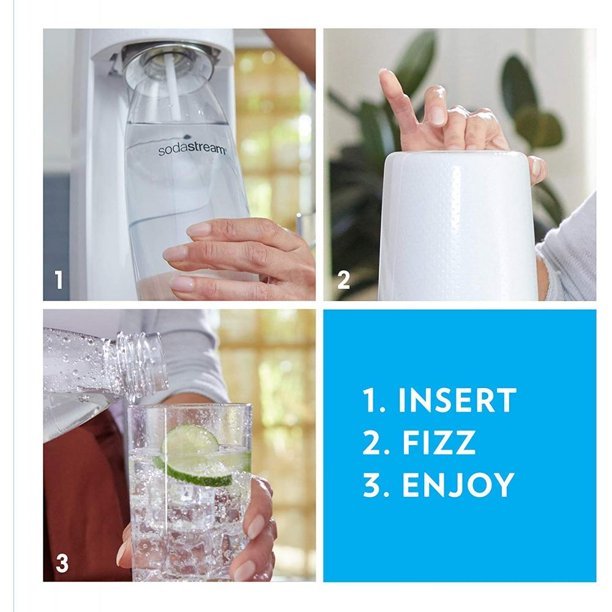 sodastream

1

2

3

1. INSERT
2. FIZZ
3. ENJOY