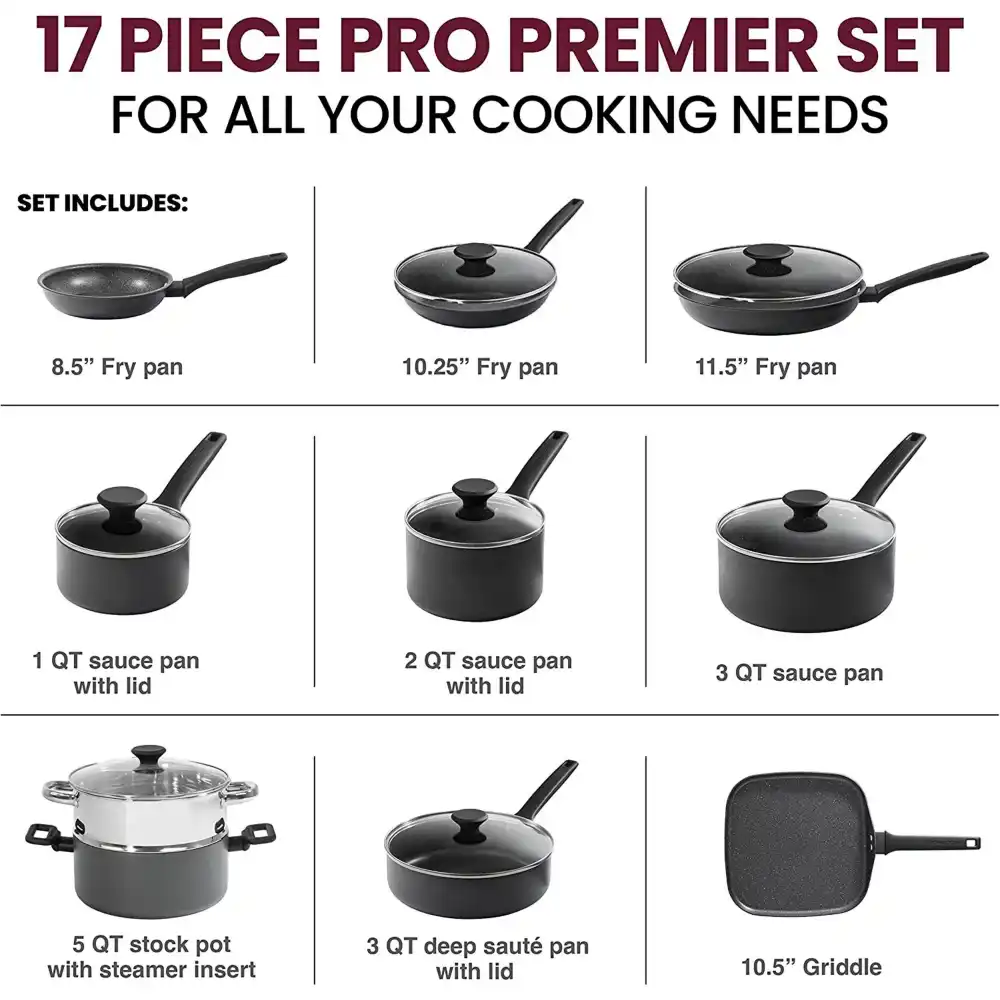 17 PIECE PRO PREMIER SET
FOR ALL YOUR COOKING NEEDS

SET INCLUDES:

8.5” Fry pan

10.25” Fry pan

11.5” Fry pan

1 QT sauce pan with lid

2 QT sauce pan with lid

3 QT sauce pan

5 QT stock pot with steamer insert

3 QT deep sauté pan with lid

10.5” Griddle